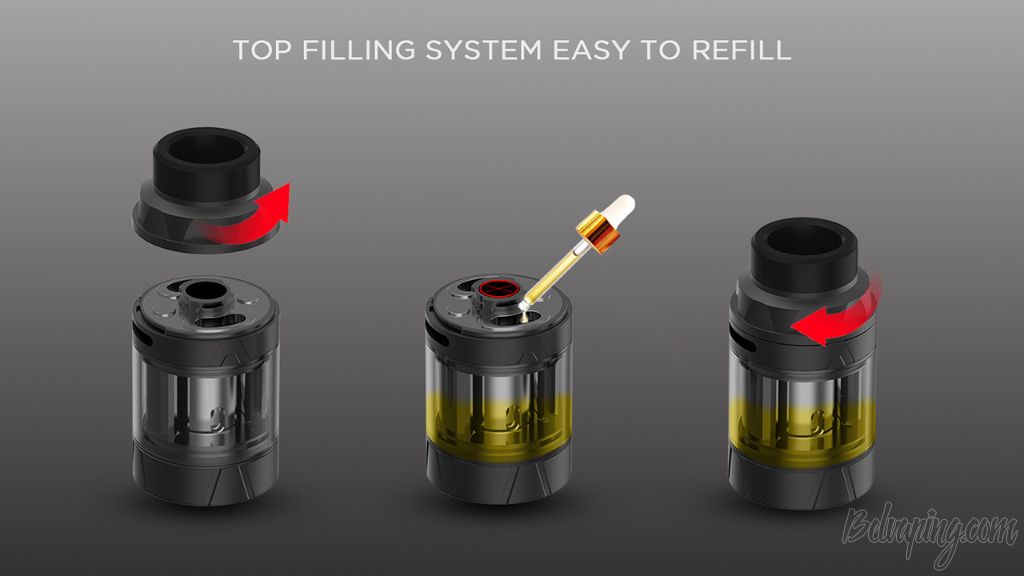 TOP FILLING SYSTEM EASY TO REFILL

Belvaping.com