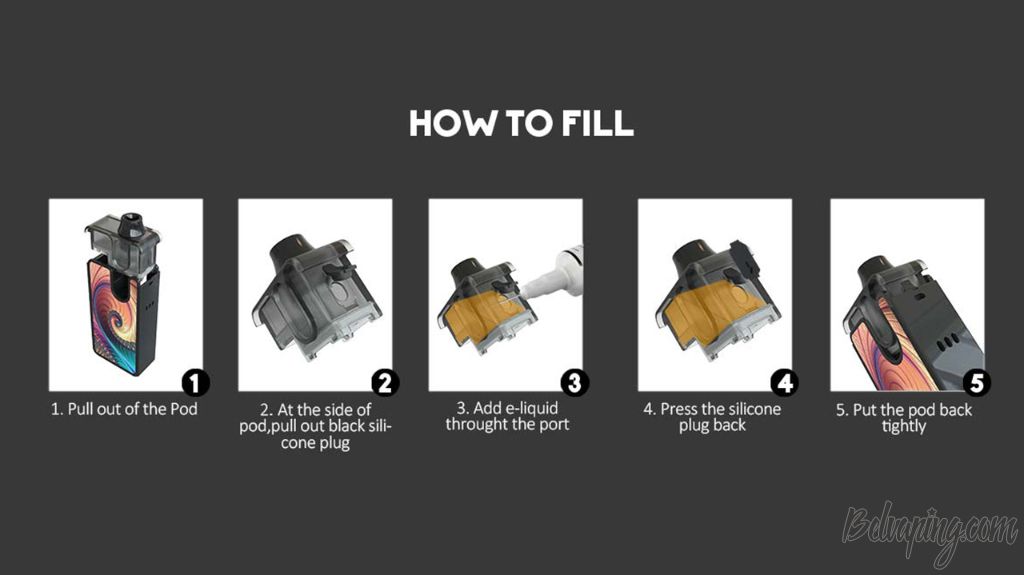 HOW TO FILL

1

1. Pull out of the Pod

2

2. At the side of pod,pull out black silicone plug

3

3. Add e-liquid throught the port

4

4. Press the silicone plug back

5

5. Put the pod back tightly

Belvaping.com