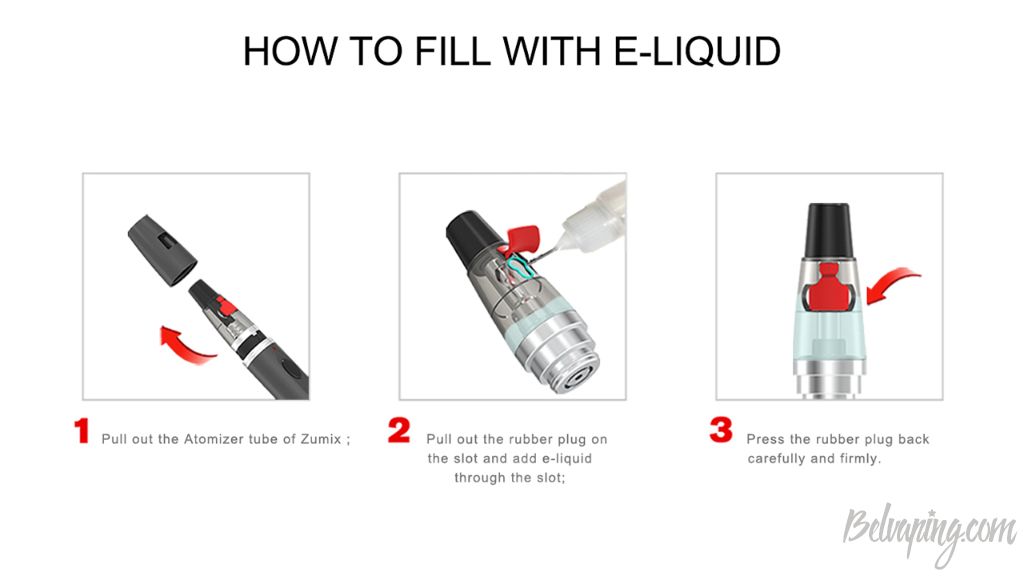 HOW TO FILL WITH E-LIQUID

1 Pull out the Atomizer tube of Zumix ;

2 Pull out the rubber plug on the slot and add e-liquid through the slot;

3 Press the rubber plug back carefully and firmly.

Belvaping.com