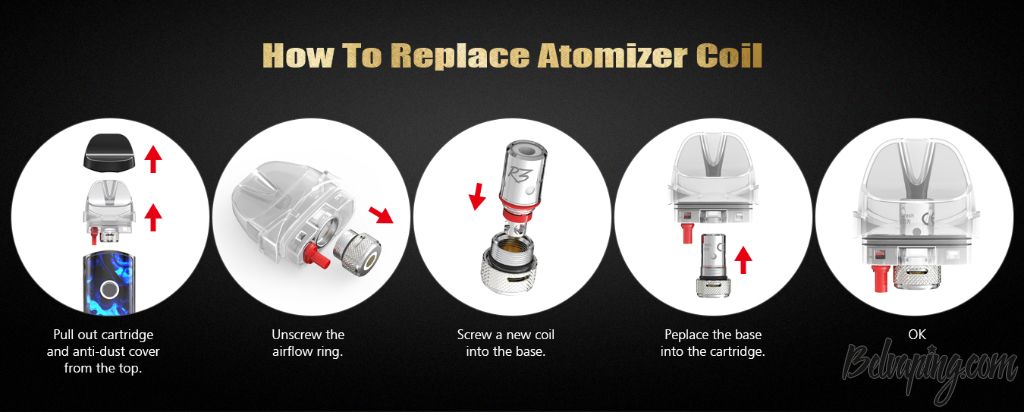 How To Replace Atomizer Coil

R3

Pull out cartridge and anti-dust cover from the top.

Unscrew the airflow ring.

Screw a new coil into the base.

Peplace the base into the cartridge.

OK

Belvaping.com