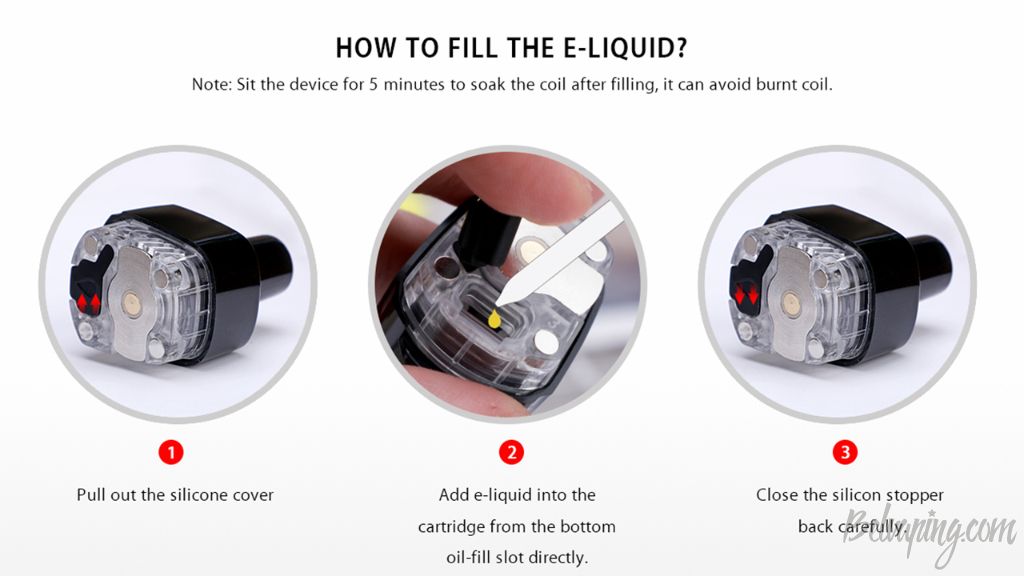 HOW TO FILL THE E-LIQUID?

Note: Sit the device for 5 minutes to soak the coil after filling, it can avoid burnt coil.

1

Pull out the silicone cover

2

Add e-liquid into the cartridge from the bottom oil-fill slot directly.

3

Close the silicon stopper back carefully.

Belvaping.com