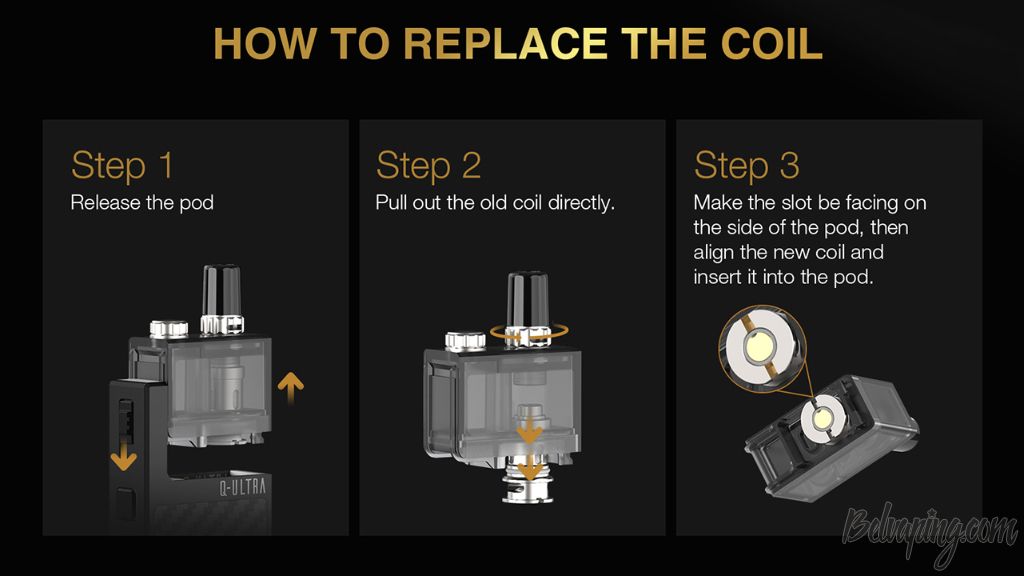 HOW TO REPLACE THE COIL

Step 1
Release the pod

Q-ULTRA

Step 2
Pull out the old coil directly.

Step 3
Make the slot be facing on the side of the pod, then align the new coil and insert it into the pod.

Belvaping.com