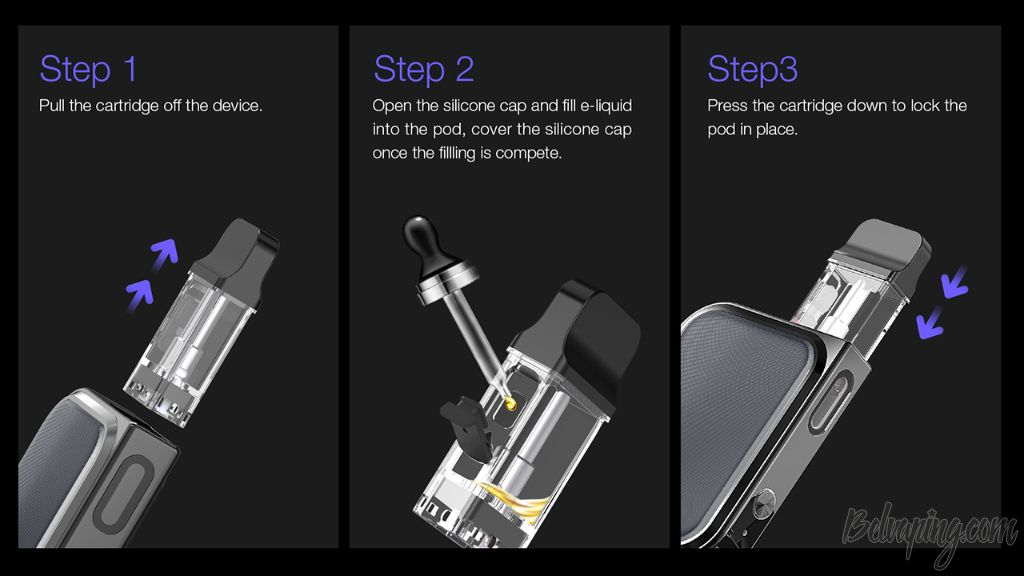 Step 1
Pull the cartridge off the device.

Step 2
Open the silicone cap and fill e-liquid into the pod, cover the silicone cap once the fillling is compete.

Step3
Press the cartridge down to lock the pod in place.

Belvaping.com