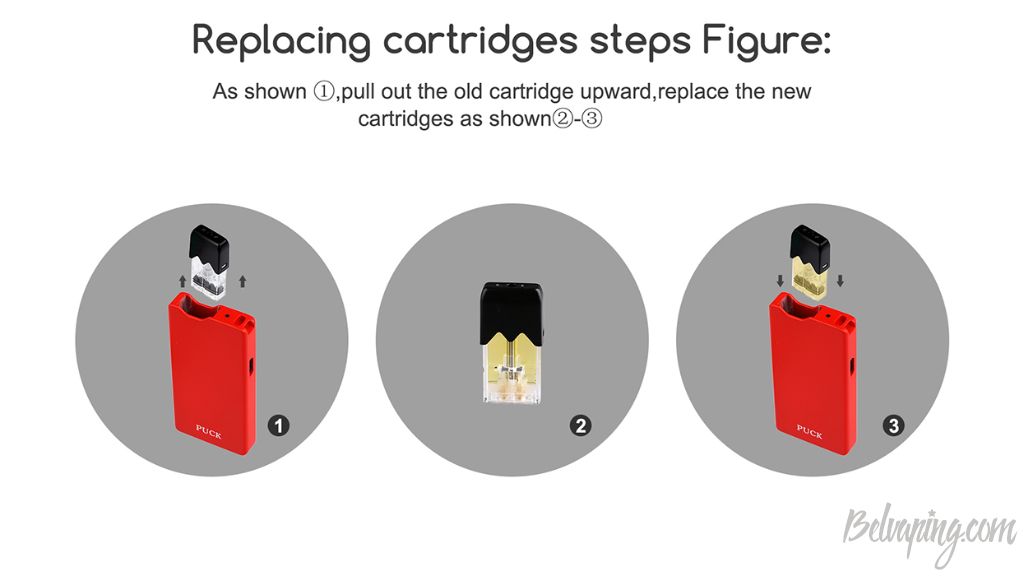 Replacing cartridges steps Figure:

As shown ①,pull out the old cartridge upward,replace the new cartridges as shown②-③

PUCK
1

2

PUCK
3

Belvaping.com