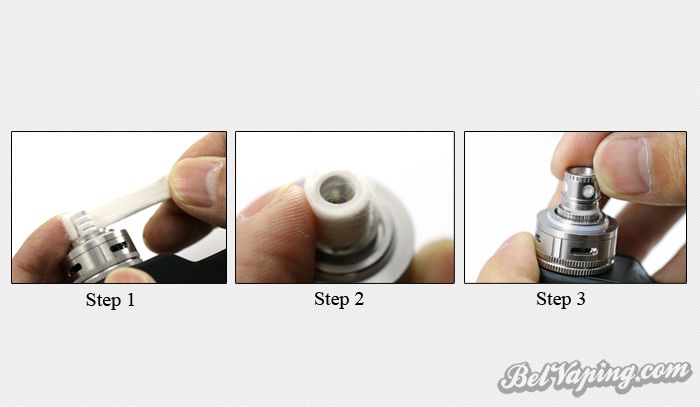 Step 1

Step 2

Step 3

BelVaping.com